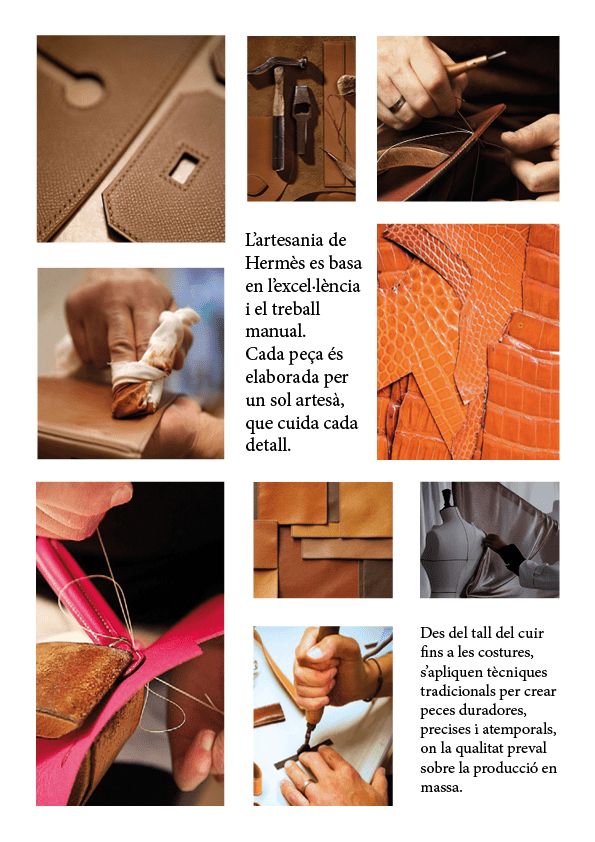 L'artesania de Hermès es basa en l'excel·lència i el treball manual. Cada peça és elaborada per un sol artesà, que cuida cada detall.

Des del tall del cuir fins a les costures, s'apliquen tècniques tradicionals per crear peces duradores, precises i atemporals, on la qualitat preval sobre la producció en massa.